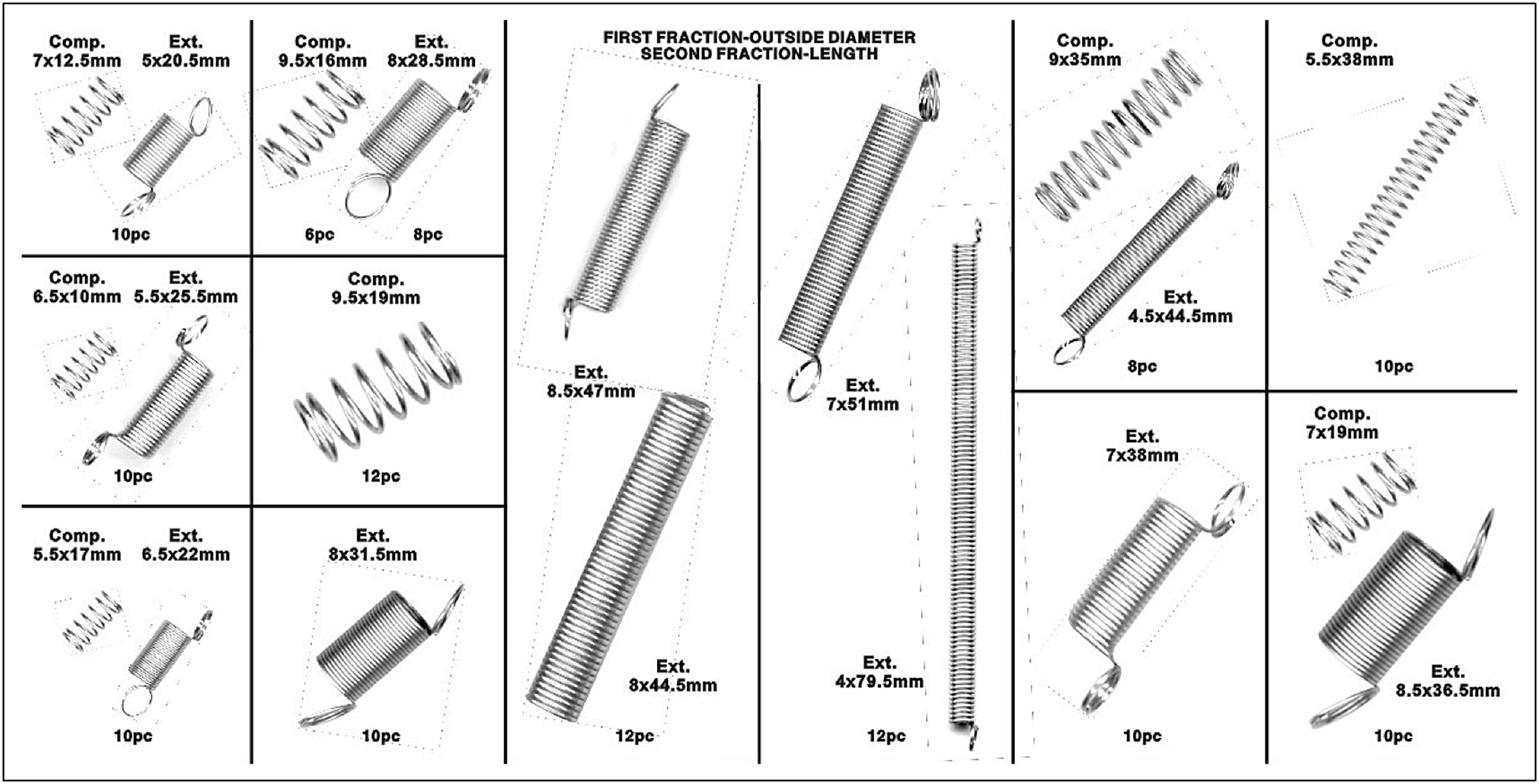 Comp.
7x12.5mm

Ext.
5x20.5mm

10pc

Comp.
9.5x16mm

Ext.
8x28.5mm

6pc

8pc

Comp.
6.5x10mm

Ext.
5.5x25.5mm

10pc

Comp.
9.5x19mm

12pc

Comp.
5.5x17mm

Ext.
6.5x22mm

10pc

Ext.
8x31.5mm

10pc

FIRST FRACTION-OUTSIDE DIAMETER
SECOND FRACTION-LENGTH

Ext.
8.5x47mm

Ext.
8x44.5mm

12pc

Ext.
7x51mm

Ext.
4x79.5mm

12pc

Comp.
9x35mm

Ext.
4.5x44.5mm

8pc

Comp.
5.5x38mm

10pc

Ext.
7x38mm

10pc

Comp.
7x19mm

Ext.
8.5x36.5mm

10pc